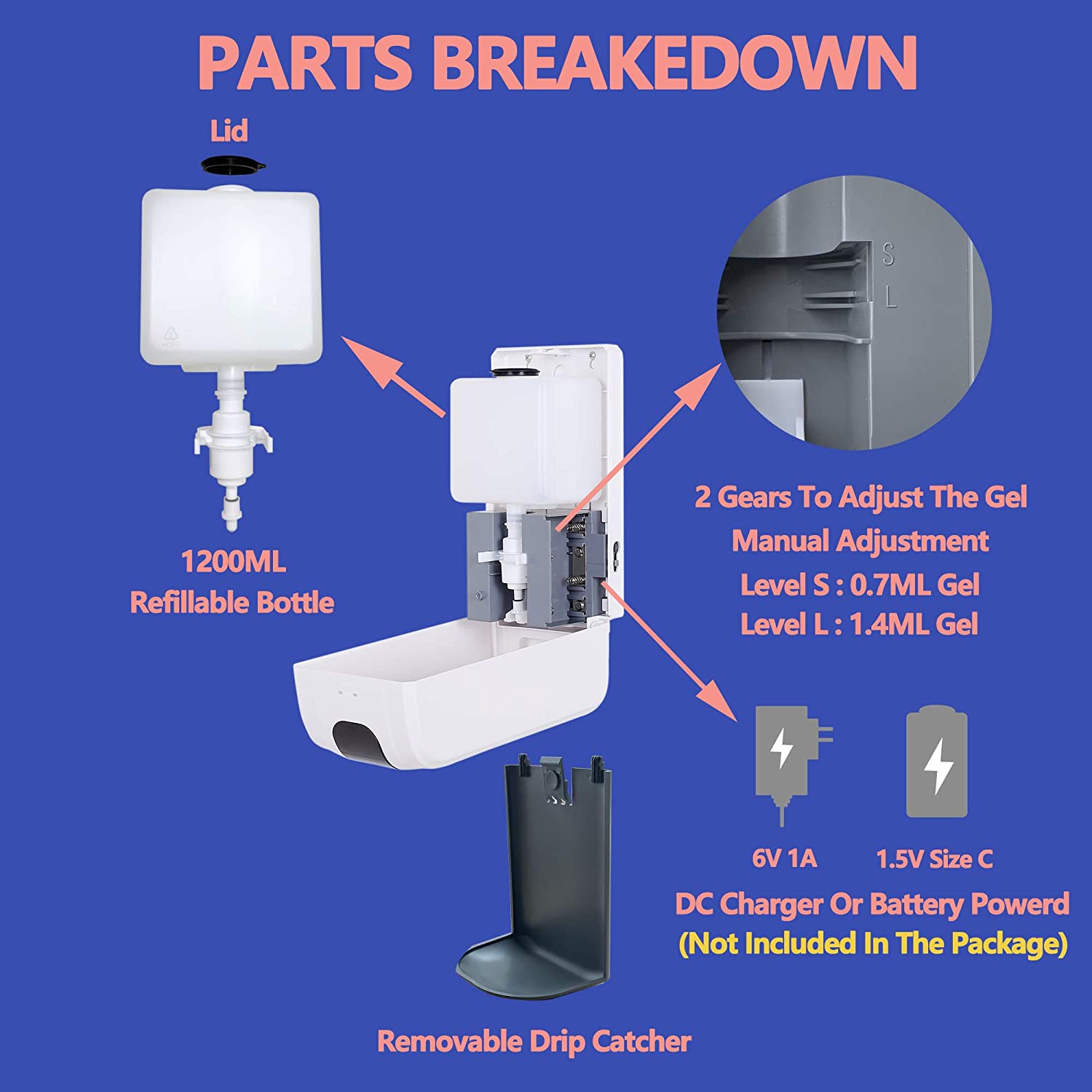 PARTS BREAKEDOWN

Lid

1200ML
Refillable Bottle

S
L

2 Gears To Adjust The Gel
Manual Adjustment
Level S : 0.7ML Gel
Level L : 1.4ML Gel

6V 1A

1.5V Size C

DC Charger Or Battery Powerd
(Not Included In The Package)

Removable Drip Catcher