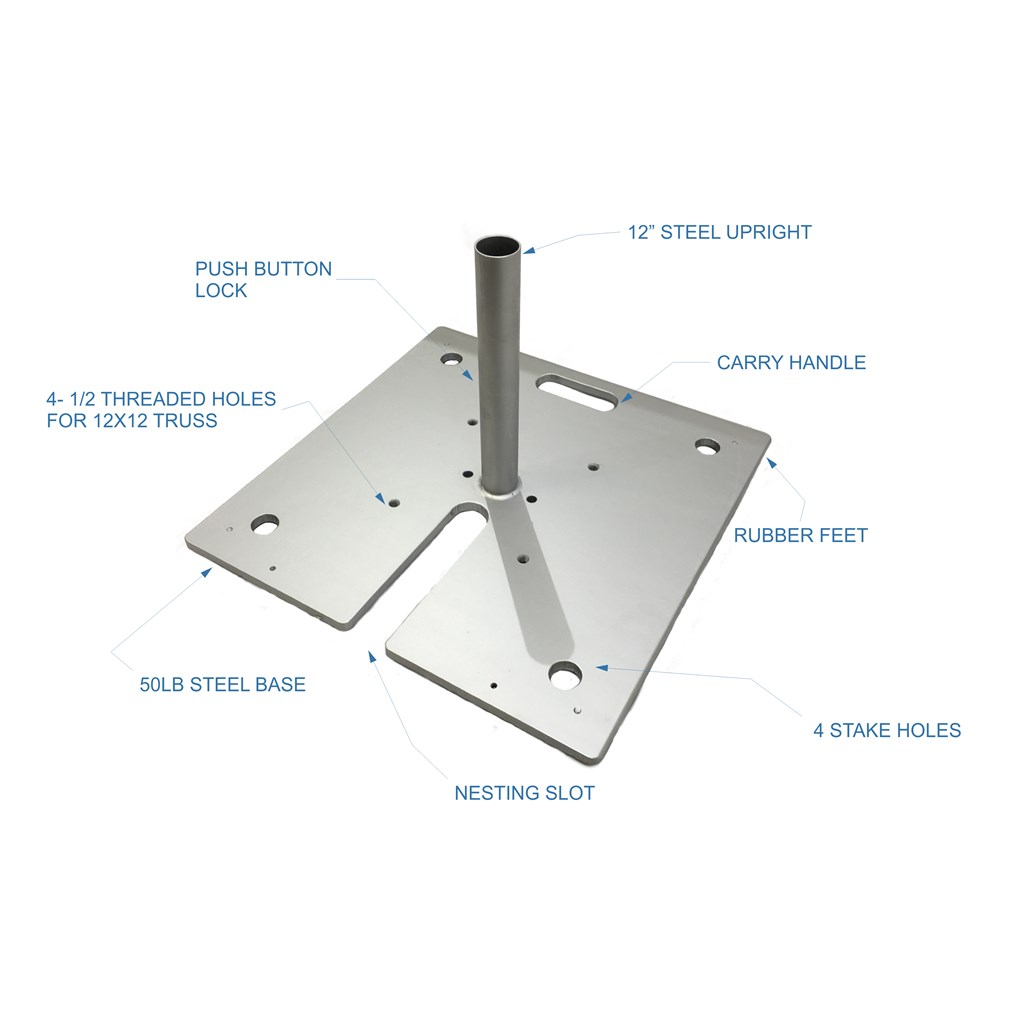 12” STEEL UPRIGHT

PUSH BUTTON
LOCK

CARRY HANDLE

4- 1/2 THREADED HOLES
FOR 12X12 TRUSS

RUBBER FEET

50LB STEEL BASE

4 STAKE HOLES

NESTING SLOT